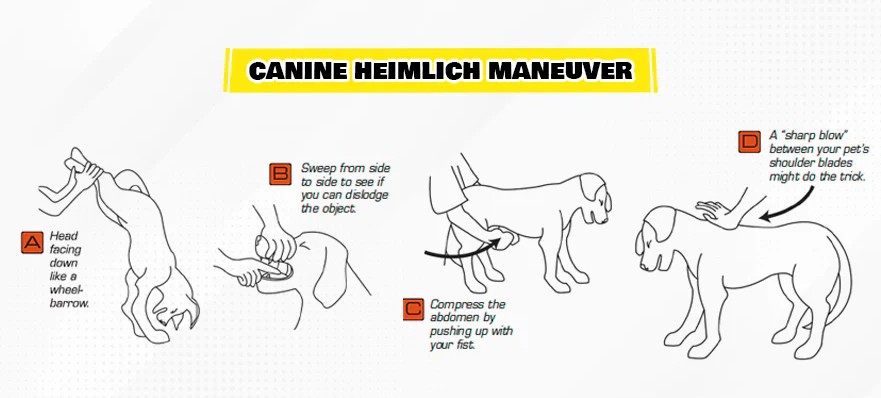 CANINE HEIMLICH MANEUVER

A Head facing down like a wheelbarrow.

B Sweep from side to side to see if you can dislodge the object.

C Compress the abdomen by pushing up with your fist.

D A "sharp blow" between your pet's shoulder blades might do the trick.